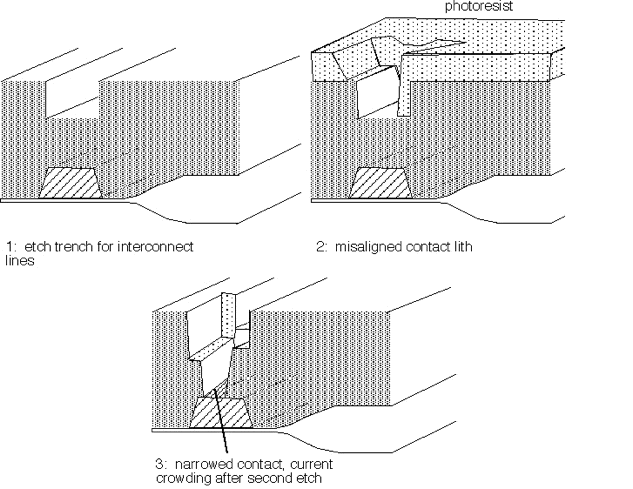 photoresist

1: etch trench for interconnect lines

2: misaligned contact lith

3: narrowed contact, current crowding after second etch